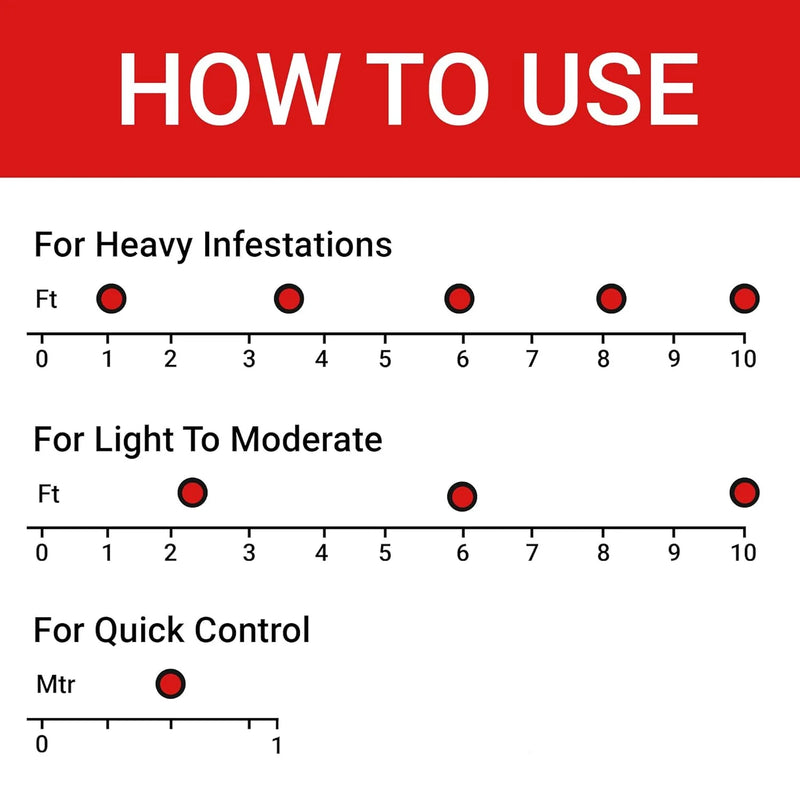 HOW TO USE

For Heavy Infestations

Ft

0 1 2 3 4 5 6 7 8 9 10

For Light To Moderate

Ft

0 1 2 3 4 5 6 7 8 9 10

For Quick Control

Mtr

0 1