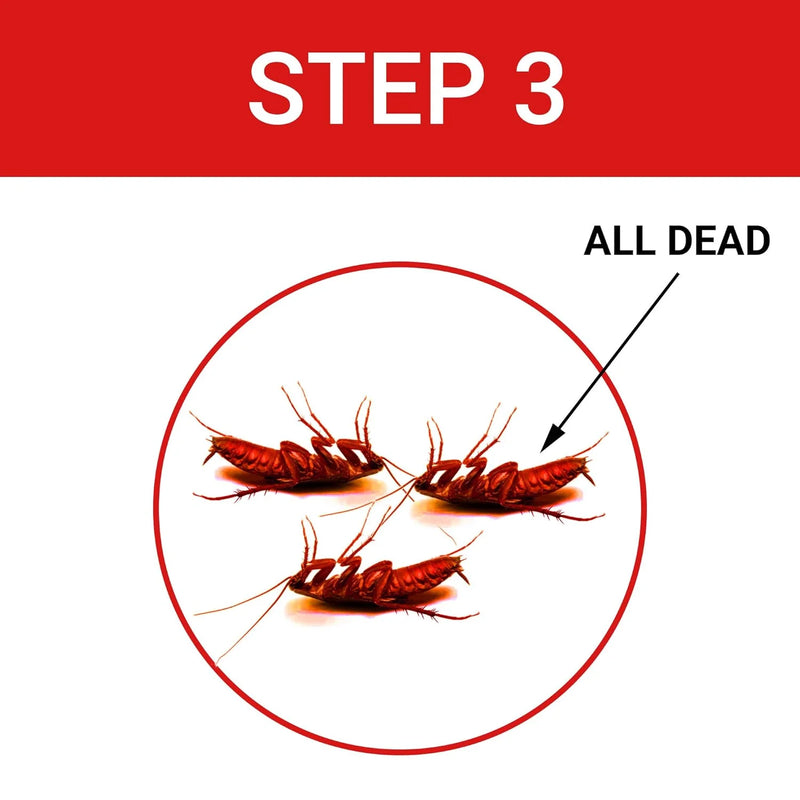 STEP 3

ALL DEAD